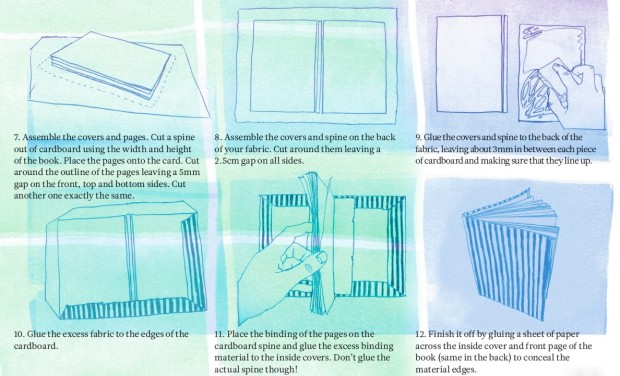 7. Assemble the covers and pages. Cut a spine out of cardboard using the width and height of the book. Place the pages onto the card. Cut around the outline of the pages leaving a 5mm gap on the front, top and bottom sides. Cut another one exactly the same.

8. Assemble the covers and spine on the back of your fabric. Cut around them leaving a 2.5cm gap on all sides.

9. Glue the covers and spine to the back of the fabric, leaving about 3mm in between each piece of cardboard and making sure that they line up.

10. Glue the excess fabric to the edges of the cardboard.

11. Place the binding of the pages on the cardboard spine and glue the excess binding material to the inside covers. Don't glue the actual spine though!

12. Finish it off by gluing a sheet of paper across the inside cover and front page of the book (same in the back) to conceal the material edges.